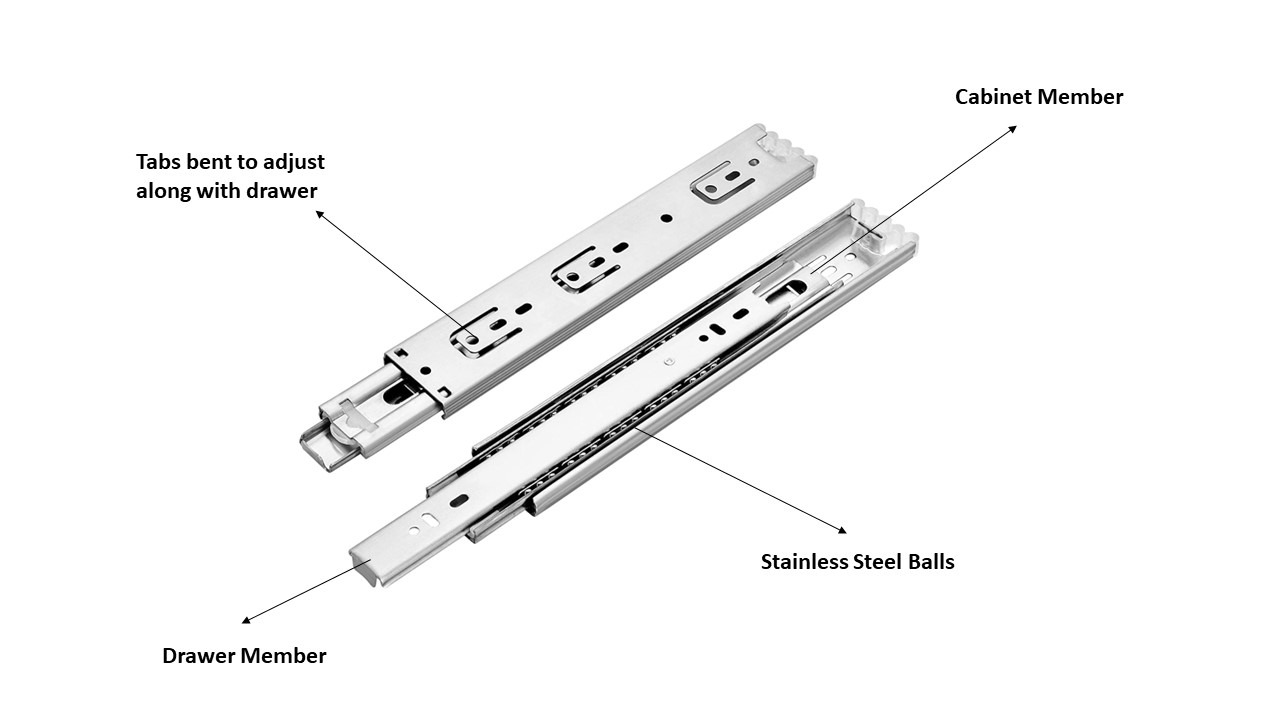 Cabinet Member

Tabs bent to adjust along with drawer

Stainless Steel Balls

Drawer Member